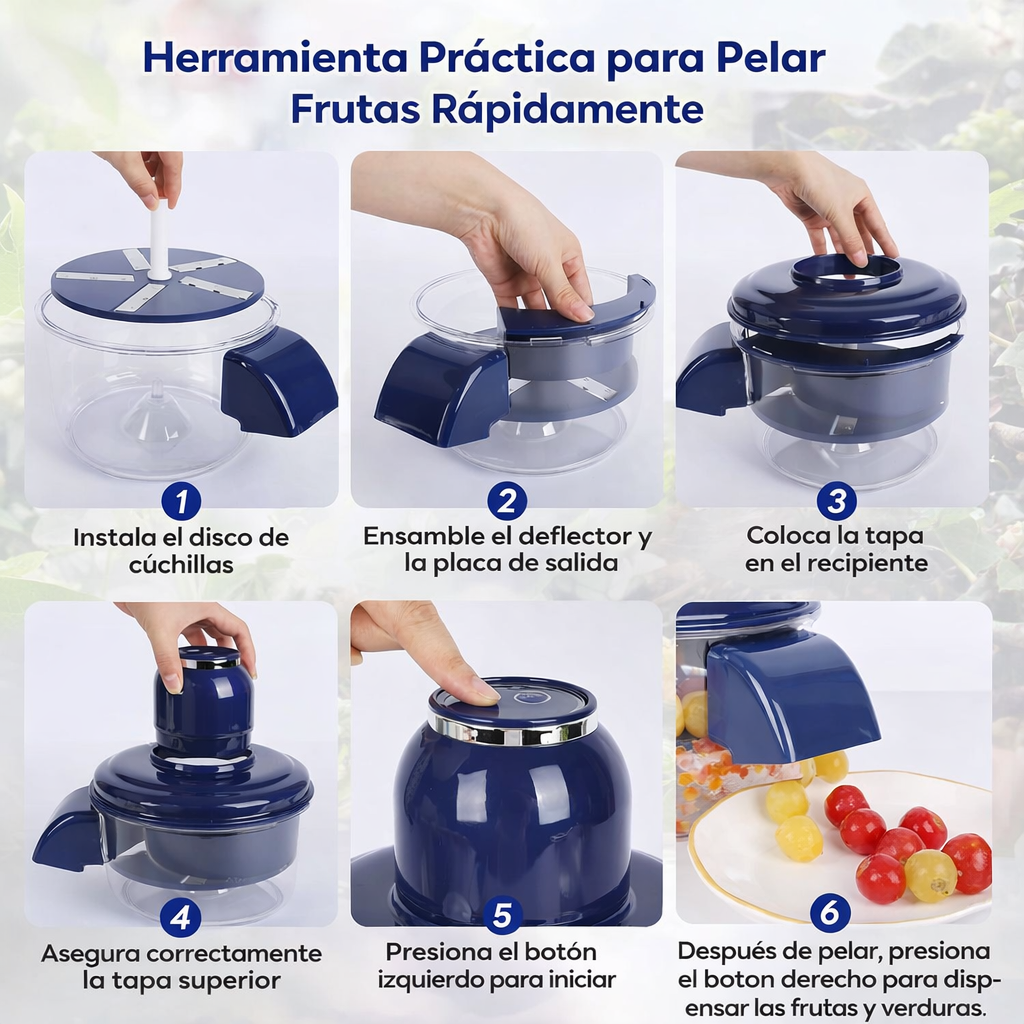 Herramienta Práctica para Pelar Frutas Rápidamente

1
Instala el disco de cúchillas

2
Ensamble el deflector y la placa de salida

3
Coloca la tapa en el recipiente

4
Asegura correctamente la tapa superior

5
Presiona el botón izquierdo para iniciar

6
Después de pelar, presiona el boton derecho para dispensar las frutas y verduras.